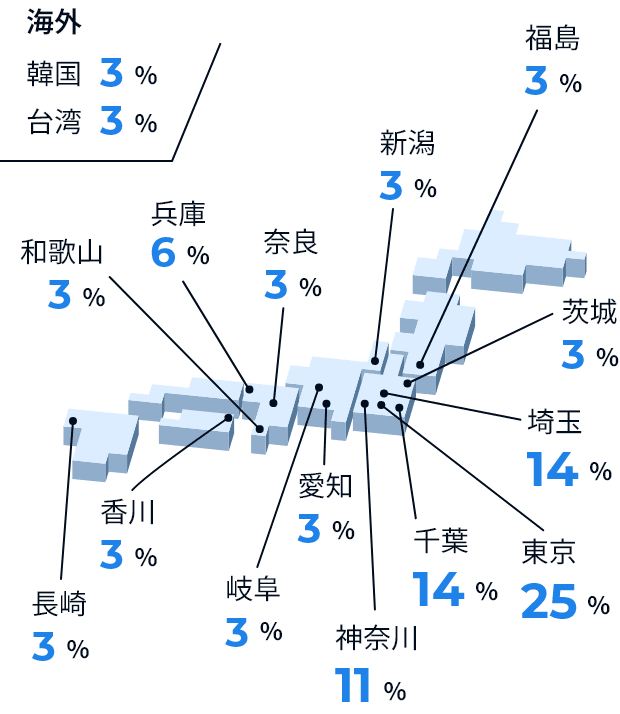 海外
韓国 3 %
台湾 3 %

福島
3 %

新潟
3 %

兵庫
6 %

奈良
3 %

和歌山
3 %

茨城
3 %

埼玉
14 %

香川
3 %

愛知
3 %

千葉
14 %

東京
25 %

長崎
3 %

岐阜
3 %

神奈川
11 %